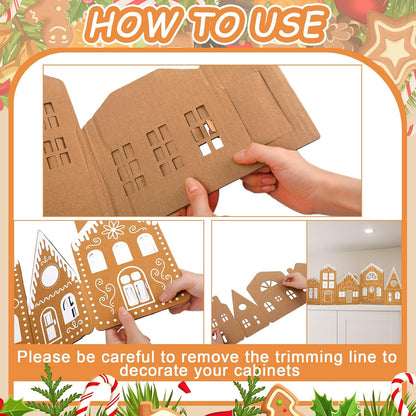 HOW TO USE

Please be careful to remove the trimming line to decorate your cabinets